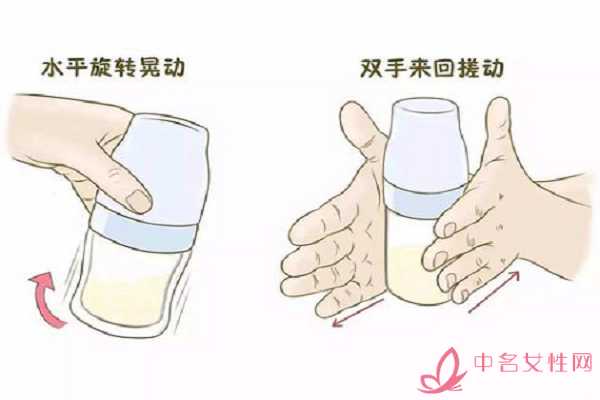 水平旋转晃动

双手来回搓动

中名女性网