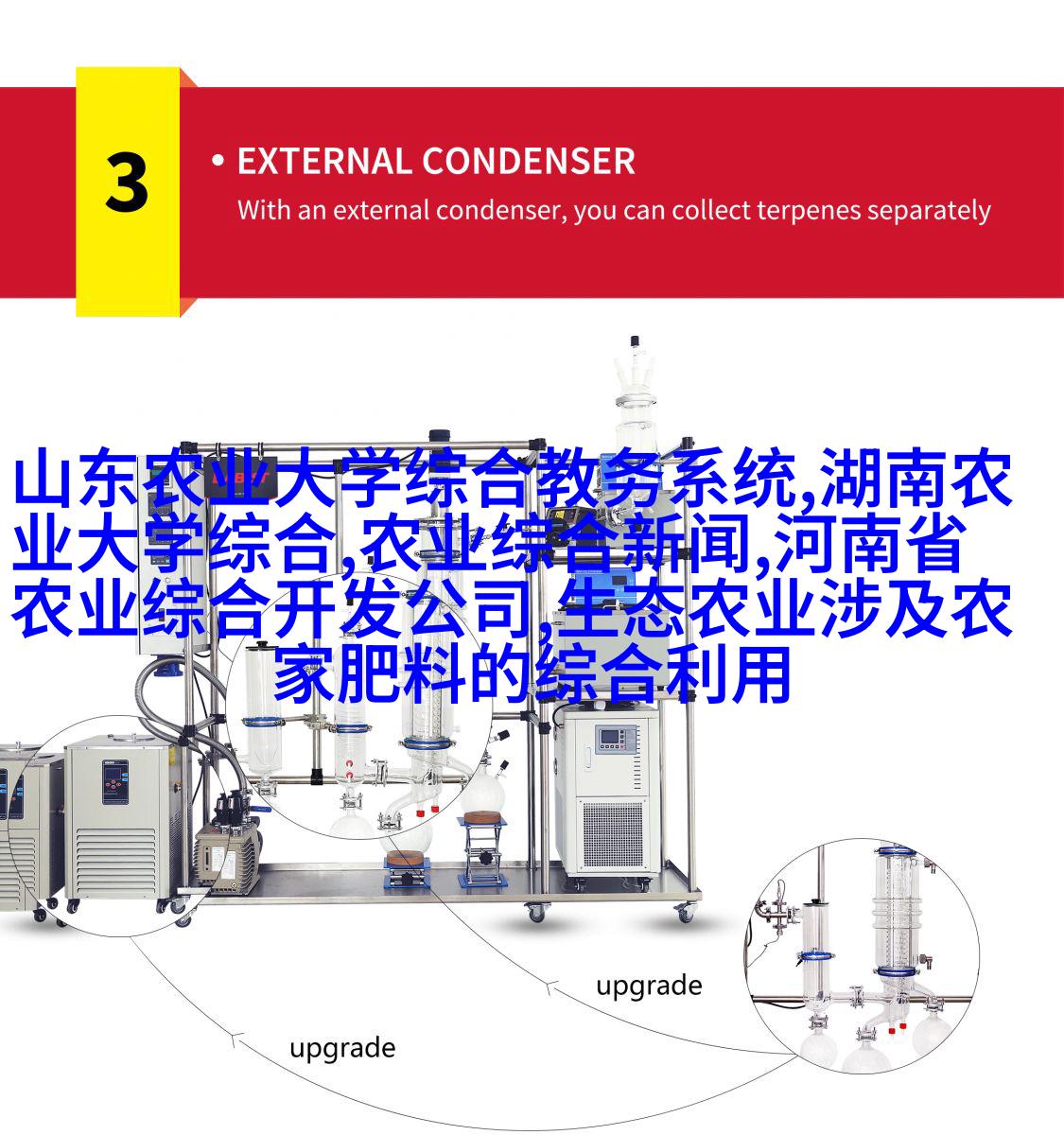 3

• EXTERNAL CONDENSER

With an external condenser, you can collect terpenes separately

山东农业大学综合教务系统,湖南农业大学综合,农业综合新闻,河南省农业综合开发公司,生态农业涉及农家肥料的综合利用

upgrade

upgrade